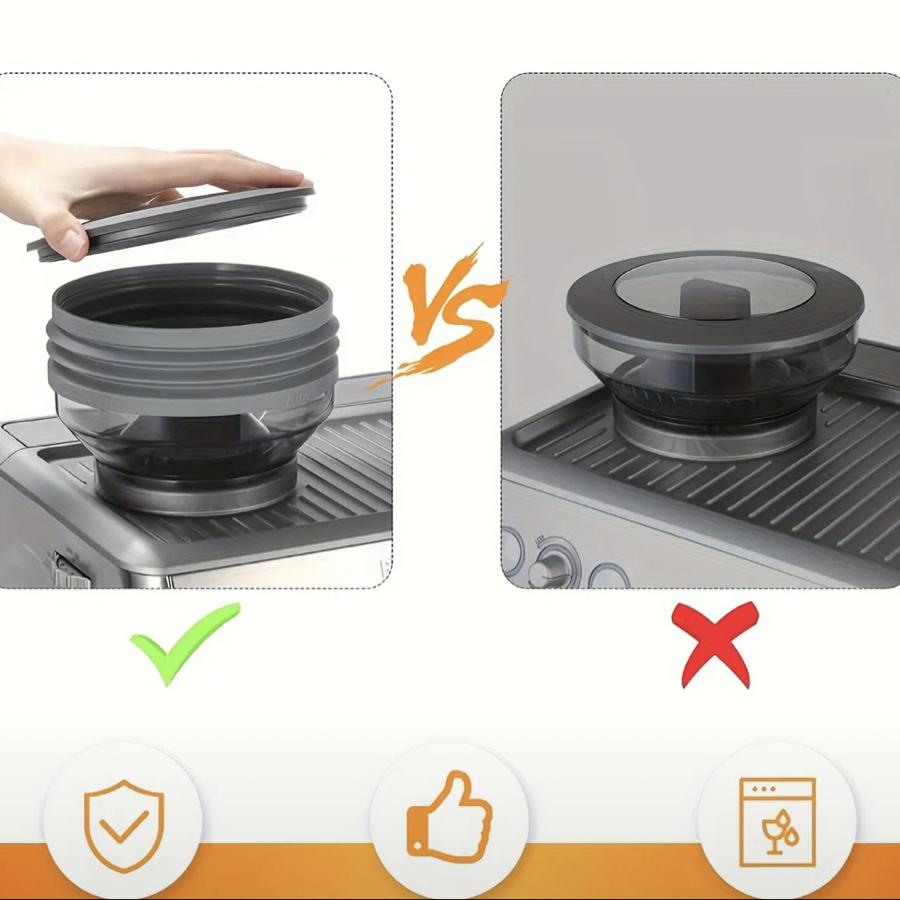 VS